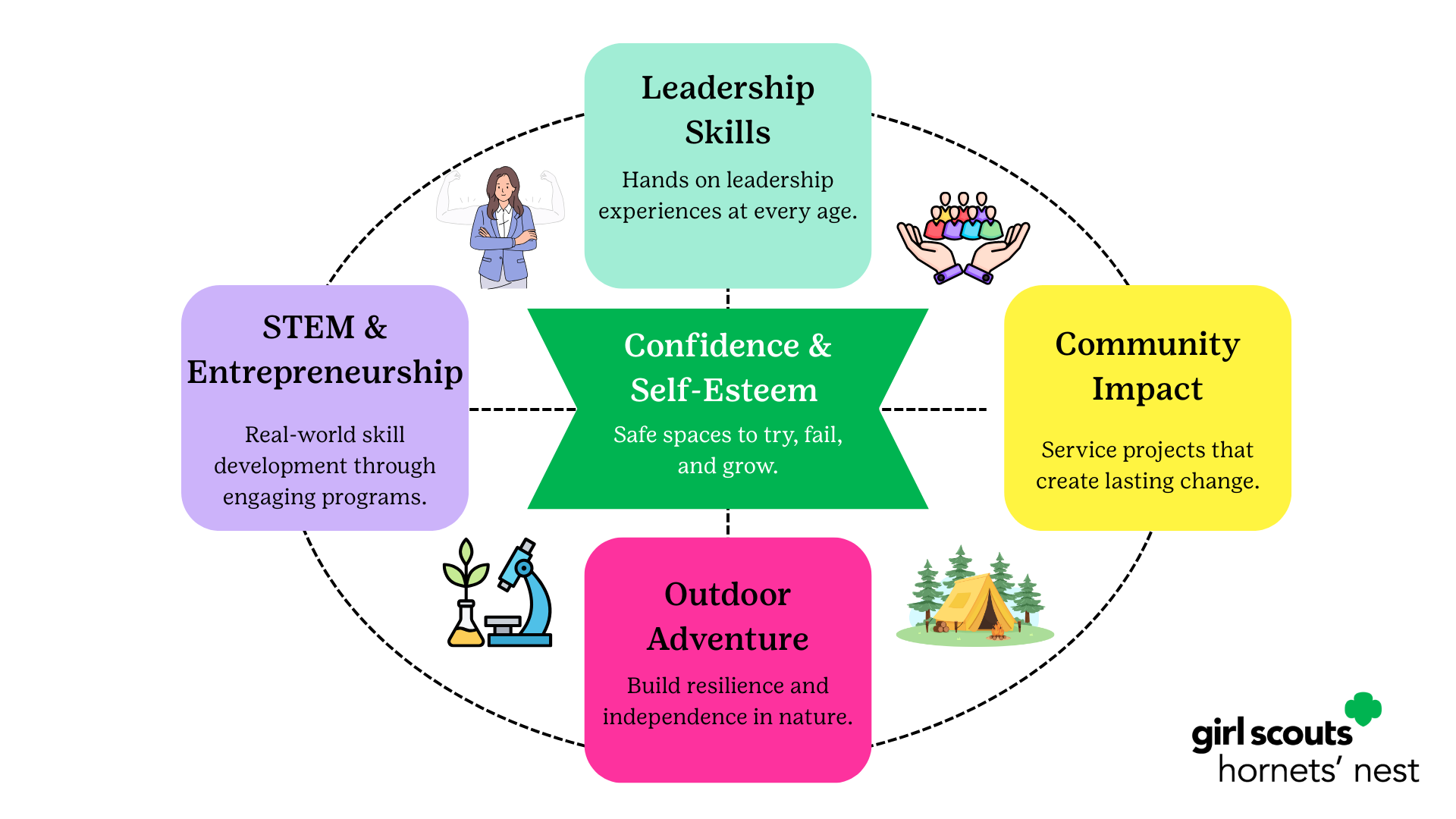 Leadership Skills

Hands on leadership experiences at every age.

STEM & Entrepreneurship

Real-world skill development through engaging programs.

Confidence & Self-Esteem

Safe spaces to try, fail, and grow.

Community Impact

Service projects that create lasting change.

Outdoor Adventure

Build resilience and independence in nature.

girl scouts
hornets' nest